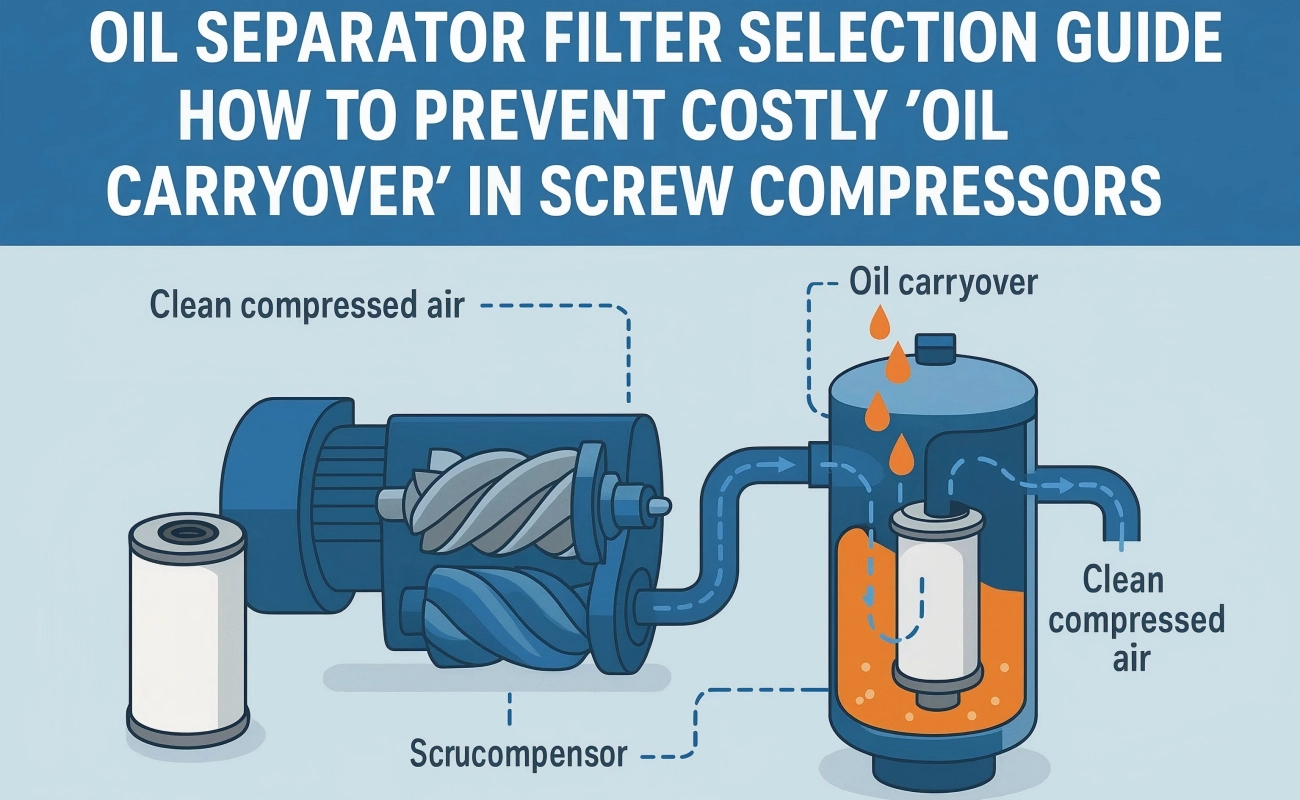 OIL SEPARATOR FILTER SELECTION GUIDE HOW TO PREVENT COSTLY 'OIL CARRYOVER' IN SCREW COMPRESSORS

Clean compressed air

Oil carryover

Clean compressed air

Scrucompensor