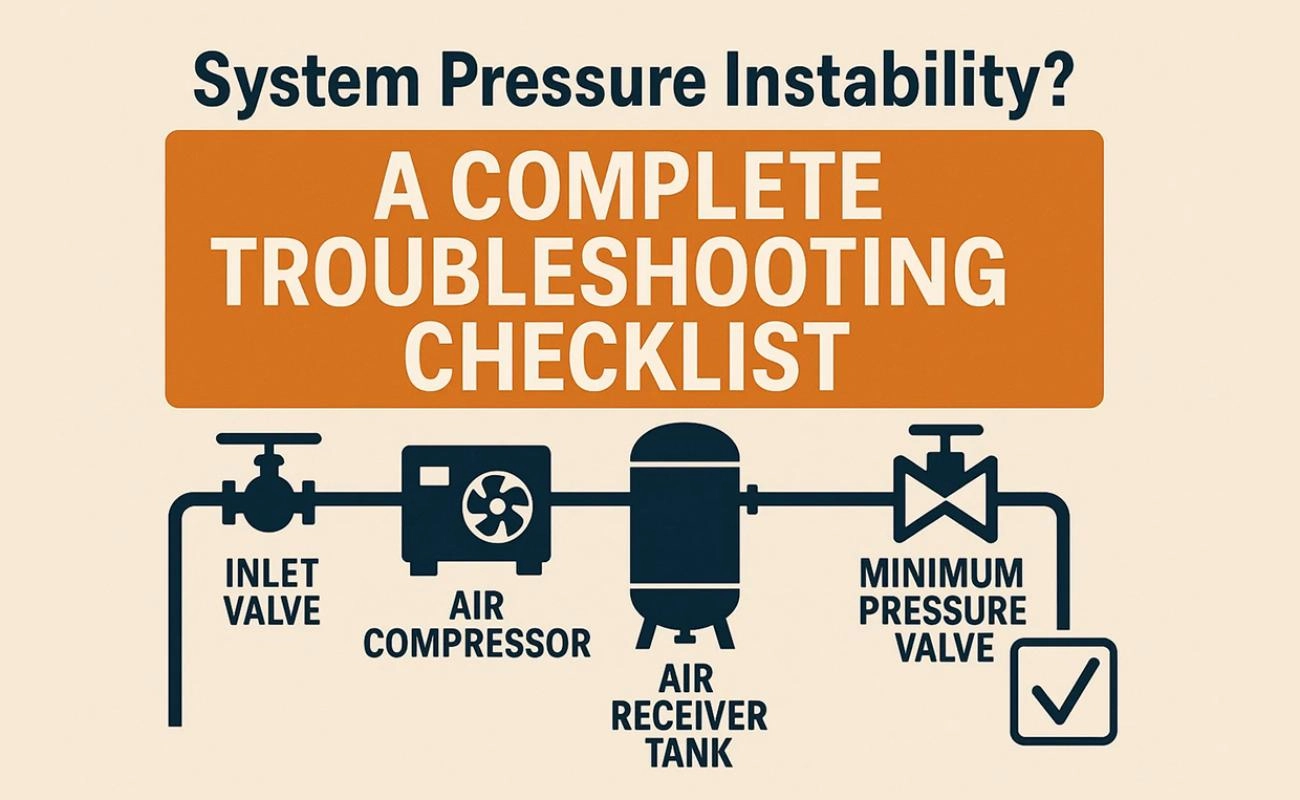 System Pressure Instability?

A COMPLETE TROUBLESHOOTING CHECKLIST

INLET VALVE

AIR COMPRESSOR

AIR RECEIVER TANK

MINIMUM PRESSURE VALVE